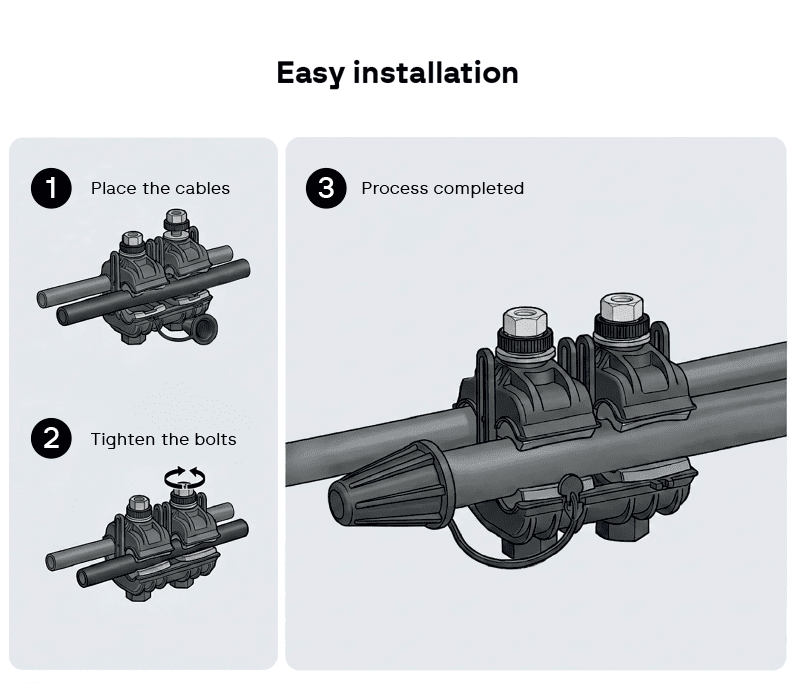 Easy installation

1 Place the cables

2 Tighten the bolts

3 Process completed